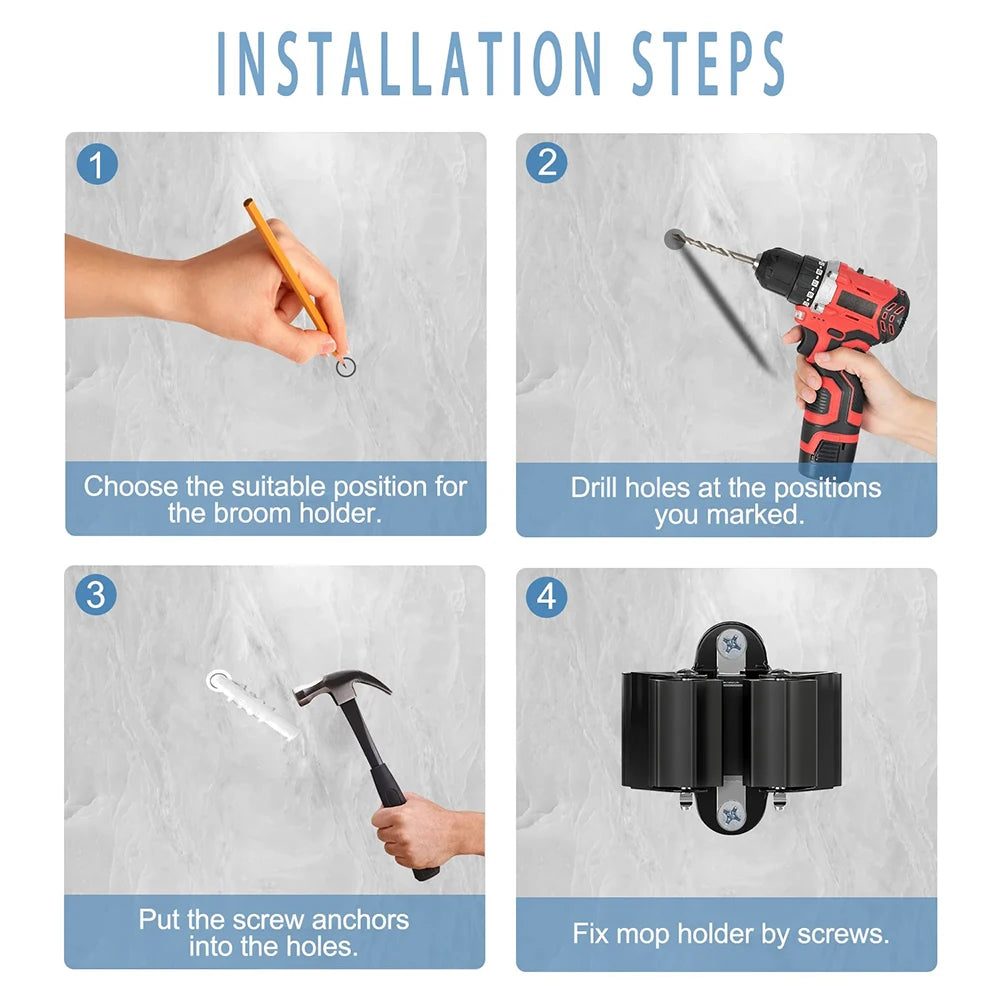 INSTALLATION STEPS

1

Choose the suitable position for the broom holder.

2

Drill holes at the positions you marked.

3

Put the screw anchors into the holes.

4

Fix mop holder by screws.